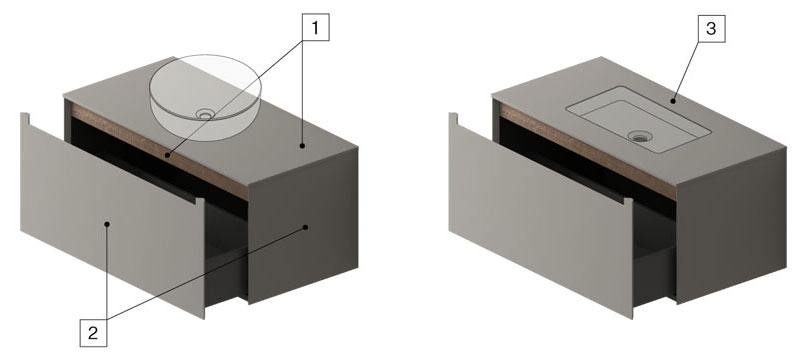 1

2

3